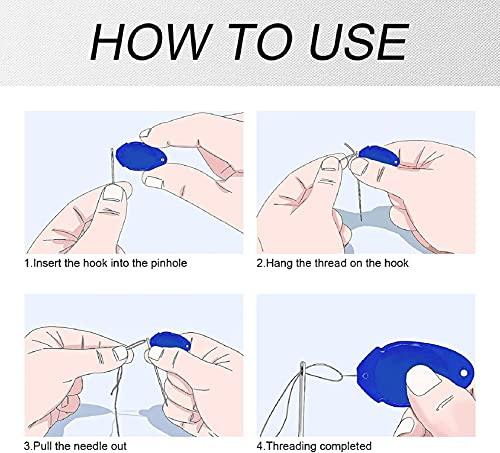 HOW TO USE

1.Insert the hook into the pinhole

2.Hang the thread on the hook

3.Pull the needle out

4.Threading completed